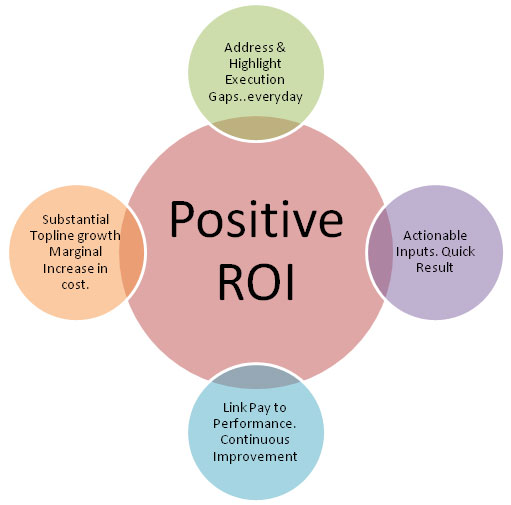 Address & Highlight Execution Gaps..everyday

Substantial Topline growth Marginal Increase in cost.

Positive ROI

Actionable Inputs. Quick Result

Link Pay to Performance. Continuous Improvement